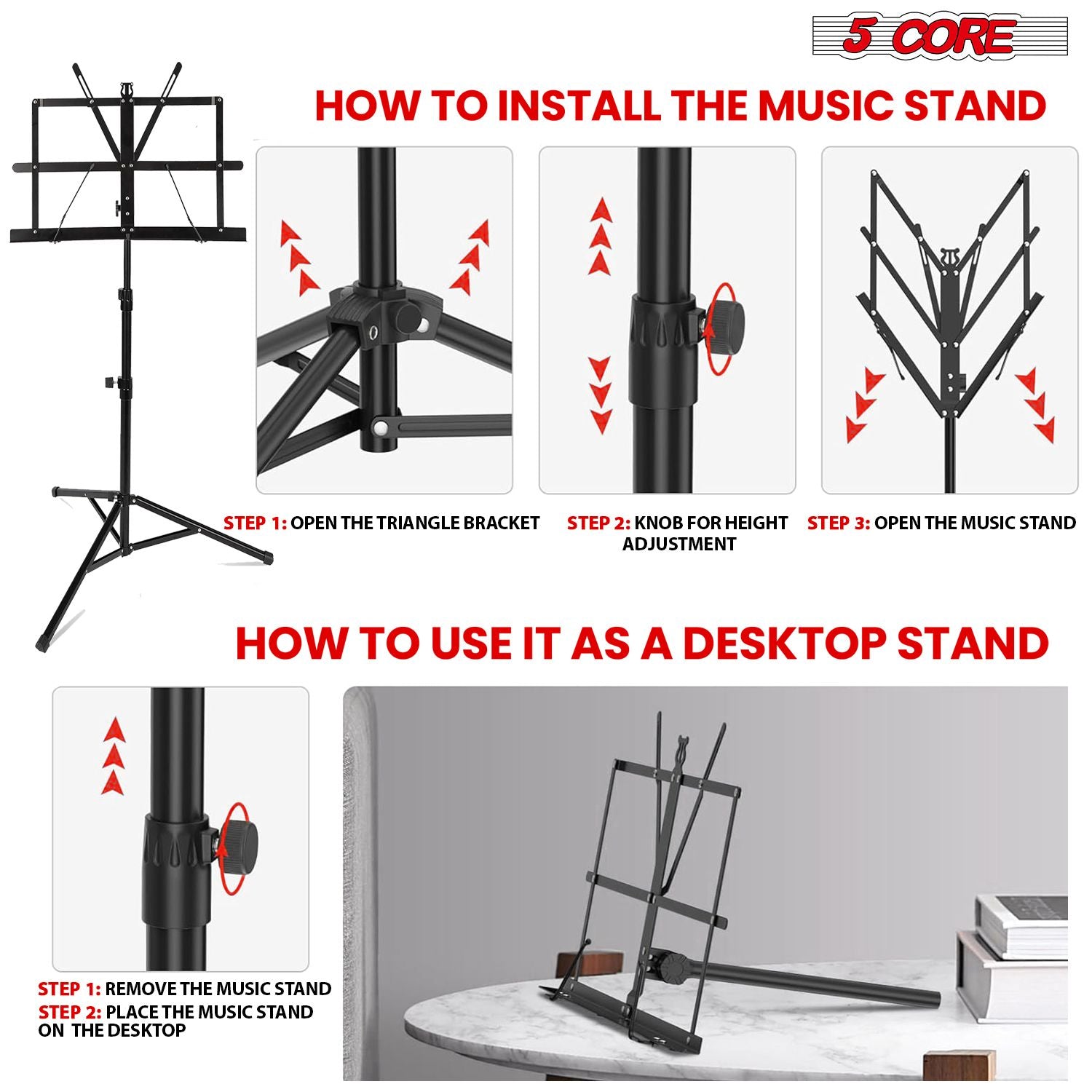 5 CORE

HOW TO INSTALL THE MUSIC STAND

STEP 1: OPEN THE TRIANGLE BRACKET

STEP 2: KNOB FOR HEIGHT ADJUSTMENT

STEP 3: OPEN THE MUSIC STAND

HOW TO USE IT AS A DESKTOP STAND

STEP 1: REMOVE THE MUSIC STAND
STEP 2: PLACE THE MUSIC STAND ON THE DESKTOP