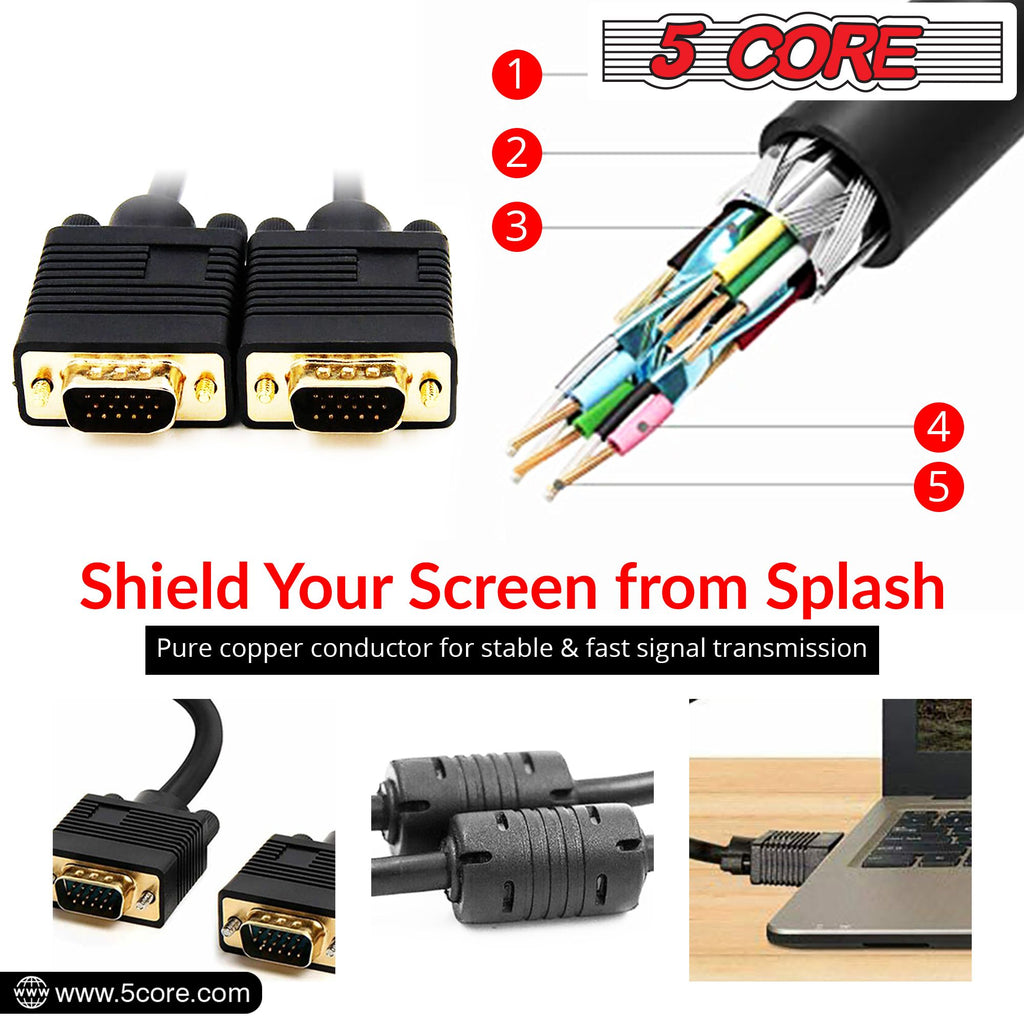 5 CORE

1

2

3

4

5

Shield Your Screen from Splash

Pure copper conductor for stable & fast signal transmission

www.5core.com